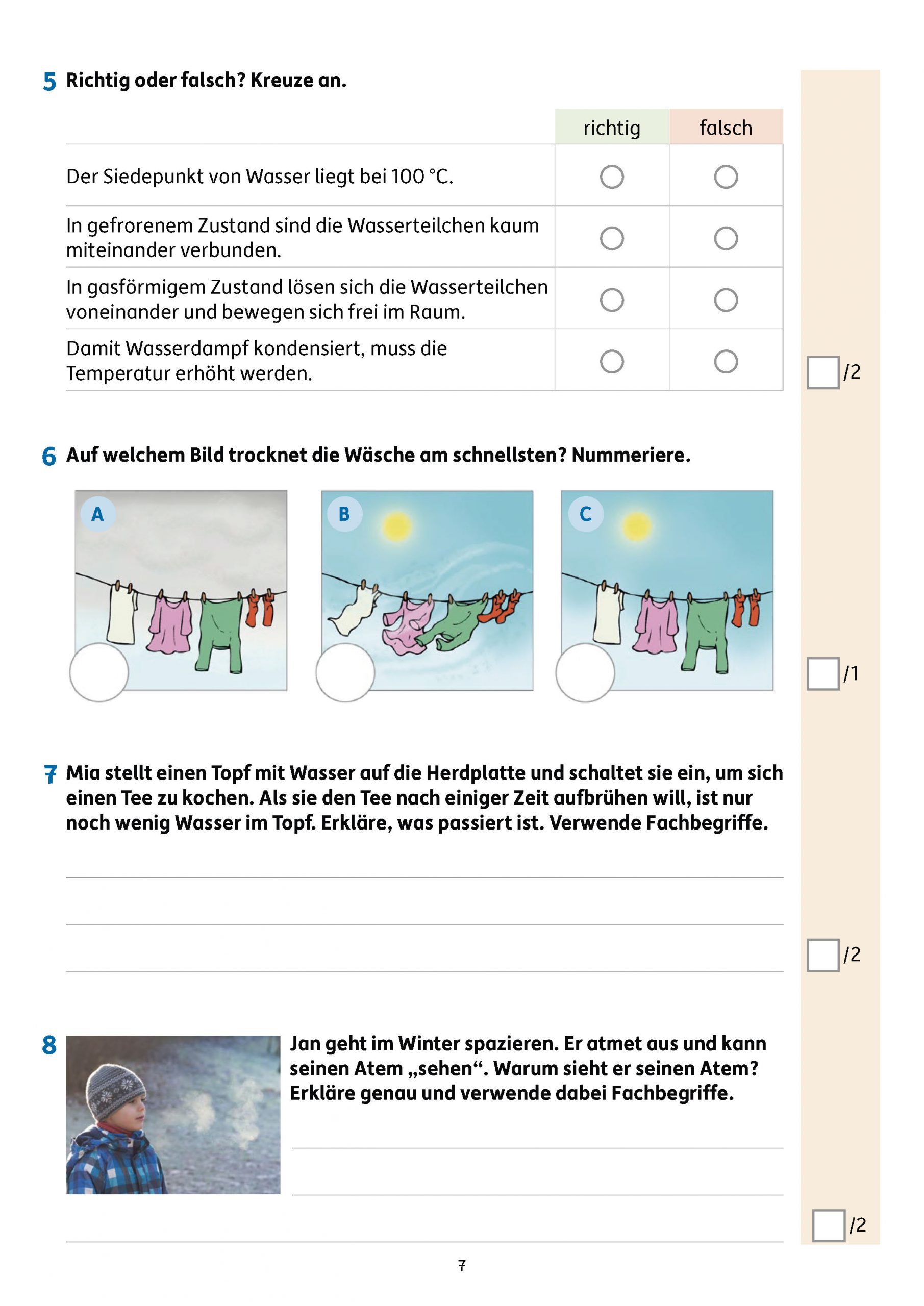 5 Richtig oder falsch? Kreuze an.

| | richtig | falsch |
|---|---|---|
| Der Siedepunkt von Wasser liegt bei 100 °C. | ○ | ○ |
| In gefrorenem Zustand sind die Wasserteilchen kaum miteinander verbunden. | ○ | ○ |
| In gasförmigem Zustand lösen sich die Wasserteilchen voneinander und bewegen sich frei im Raum. | ○ | ○ |
| Damit Wasserdampf kondensiert, muss die Temperatur erhöht werden. | ○ | ○ |

/2

6 Auf welchem Bild trocknet die Wäsche am schnellsten? Nummeriere.

A

B

C

/1

7 Mia stellt einen Topf mit Wasser auf die Herdplatte und schaltet sie ein, um sich einen Tee zu kochen. Als sie den Tee nach einiger Zeit aufbrühen will, ist nur noch wenig Wasser im Topf. Erkläre, was passiert ist. Verwende Fachbegriffe.

/2

8 Jan geht im Winter spazieren. Er atmet aus und kann seinen Atem „sehen“. Warum sieht er seinen Atem? Erkläre genau und verwende dabei Fachbegriffe.

/2

7