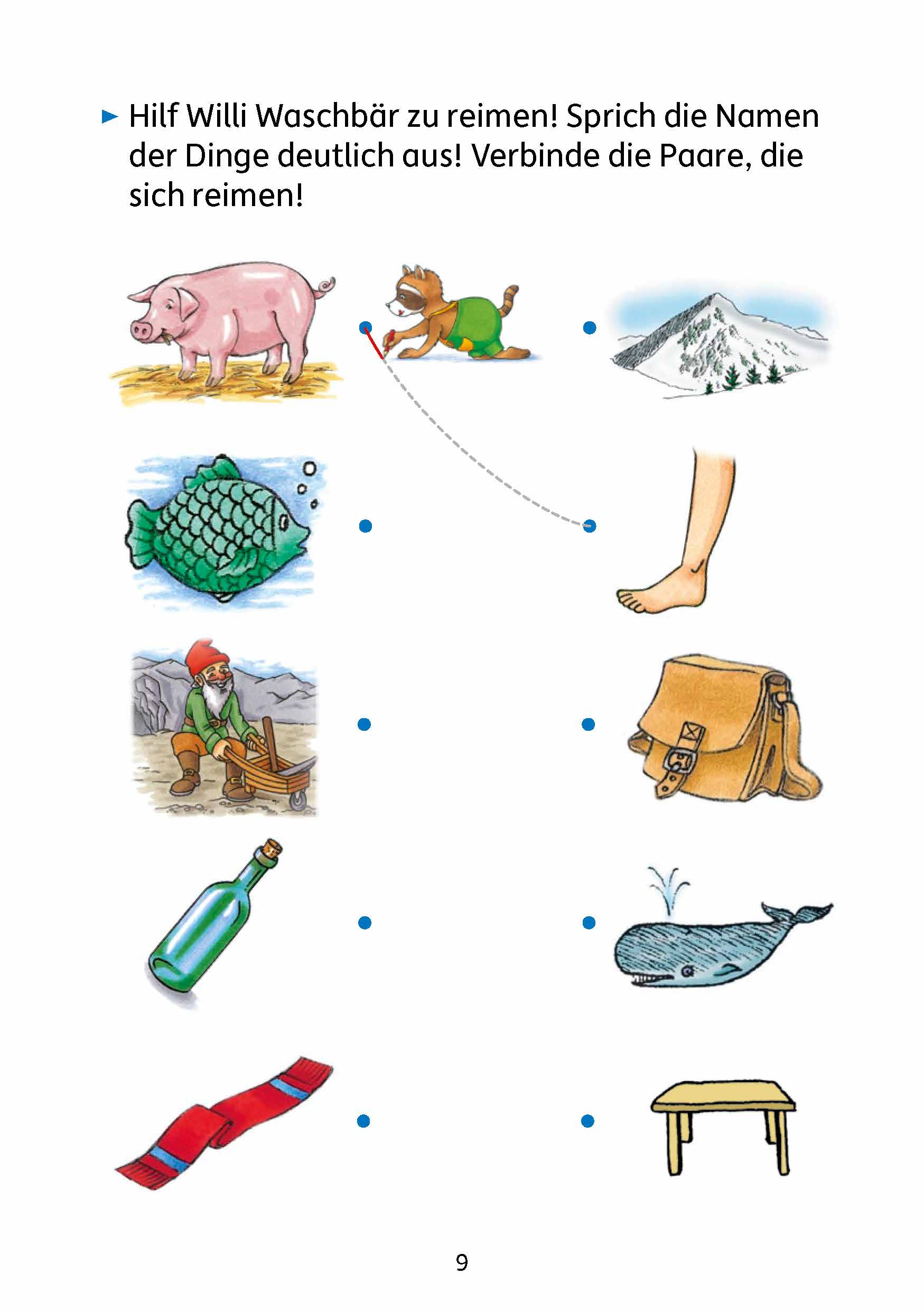 ► Hilf Willi Waschbär zu reimen! Sprich die Namen der Dinge deutlich aus! Verbinde die Paare, die sich reimen!

9