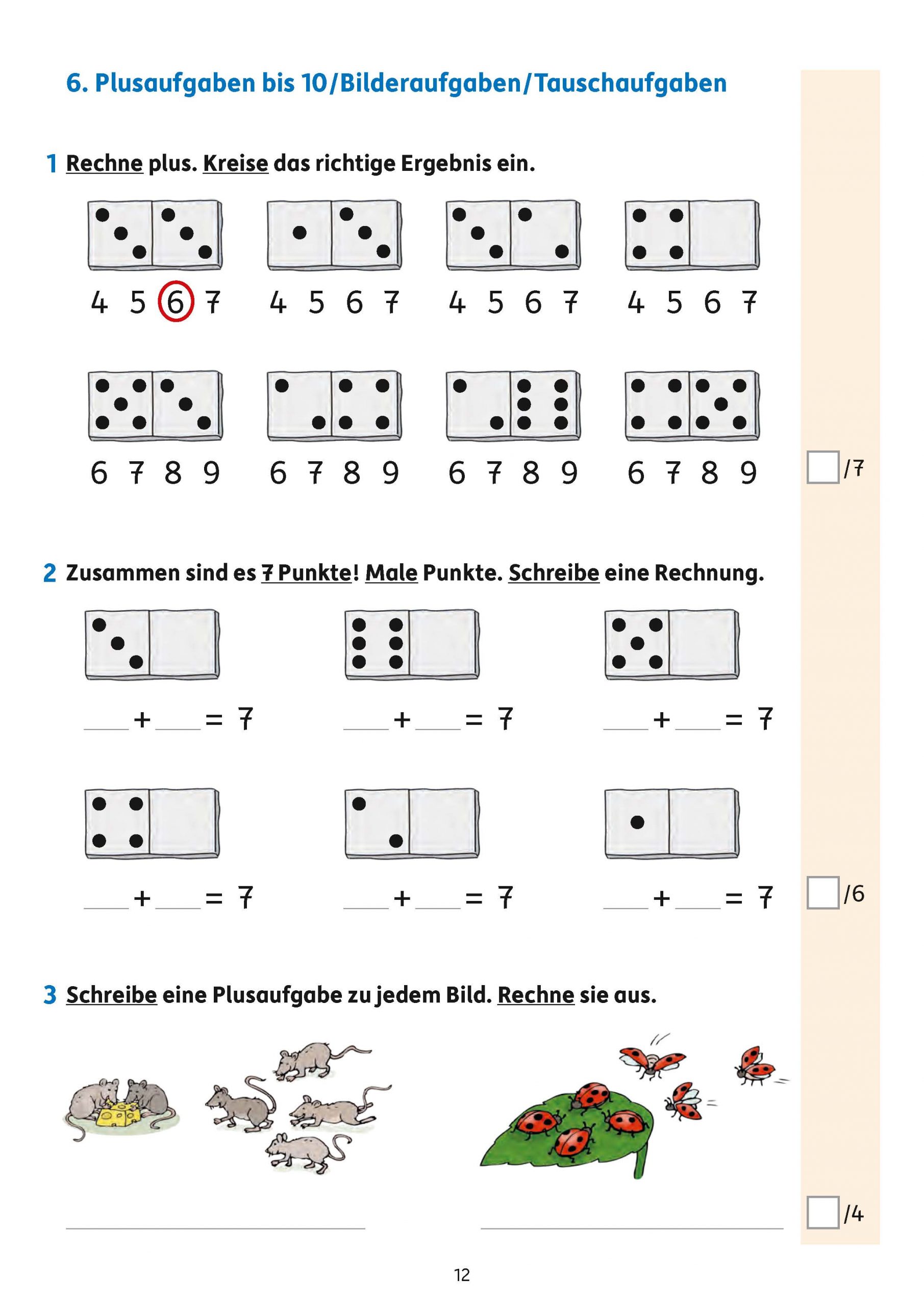 6. Plusaufgaben bis 10/Bilderaufgaben/Tauschaufgaben

1 Rechne plus. Kreise das richtige Ergebnis ein.

4 5 6 7 4 5 6 7 4 5 6 7 4 5 6 7

6 7 8 9 6 7 8 9 6 7 8 9 6 7 8 9

/7

2 Zusammen sind es 7 Punkte! Male Punkte. Schreibe eine Rechnung.

___ + ___ = 7 ___ + ___ = 7 ___ + ___ = 7

___ + ___ = 7 ___ + ___ = 7 ___ + ___ = 7

/6

3 Schreibe eine Plusaufgabe zu jedem Bild. Rechne sie aus.

/4

12