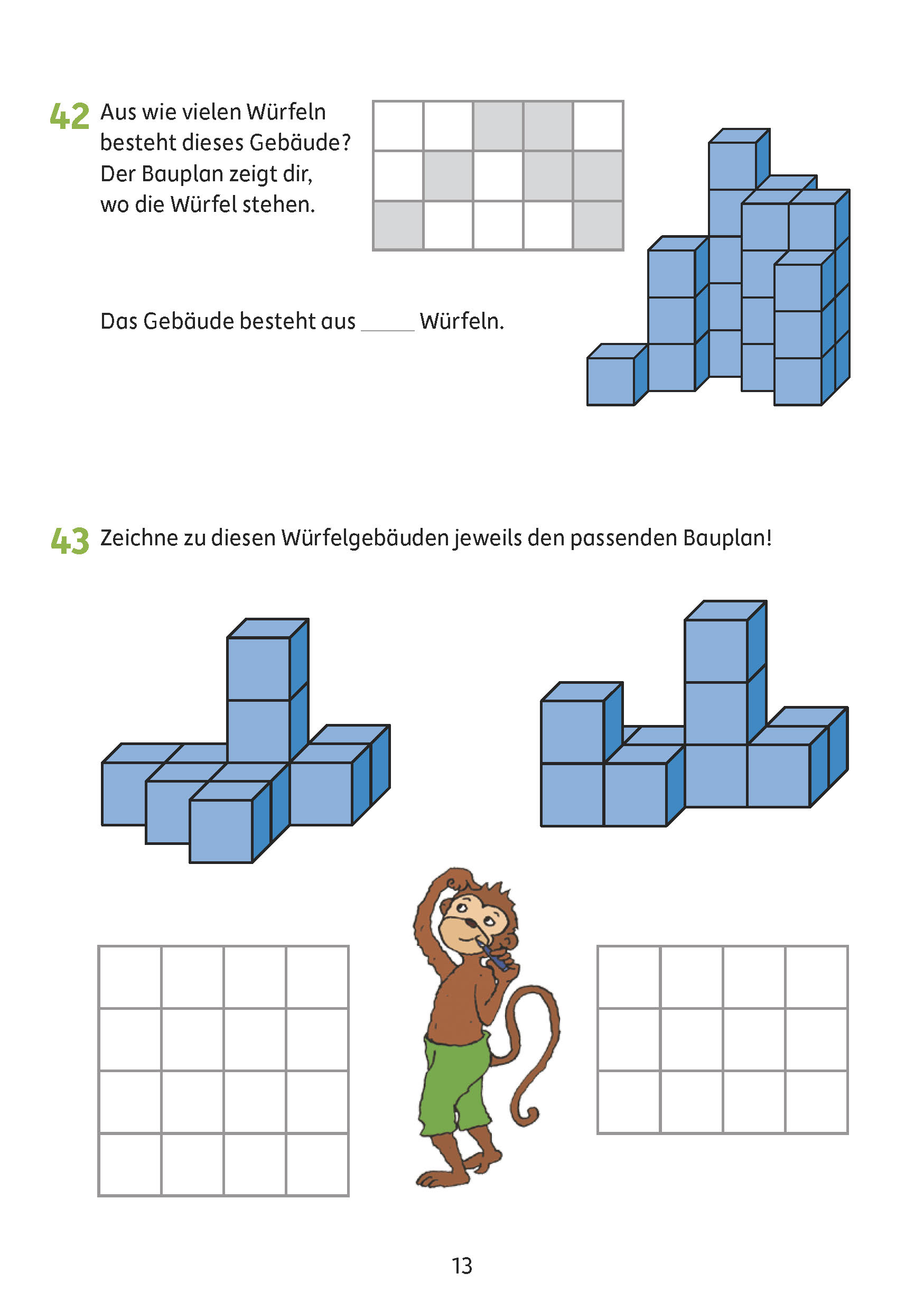 42 Aus wie vielen Würfeln besteht dieses Gebäude? Der Bauplan zeigt dir, wo die Würfel stehen.

Das Gebäude besteht aus _____ Würfeln.

43 Zeichne zu diesen Würfelgebäuden jeweils den passenden Bauplan!

13